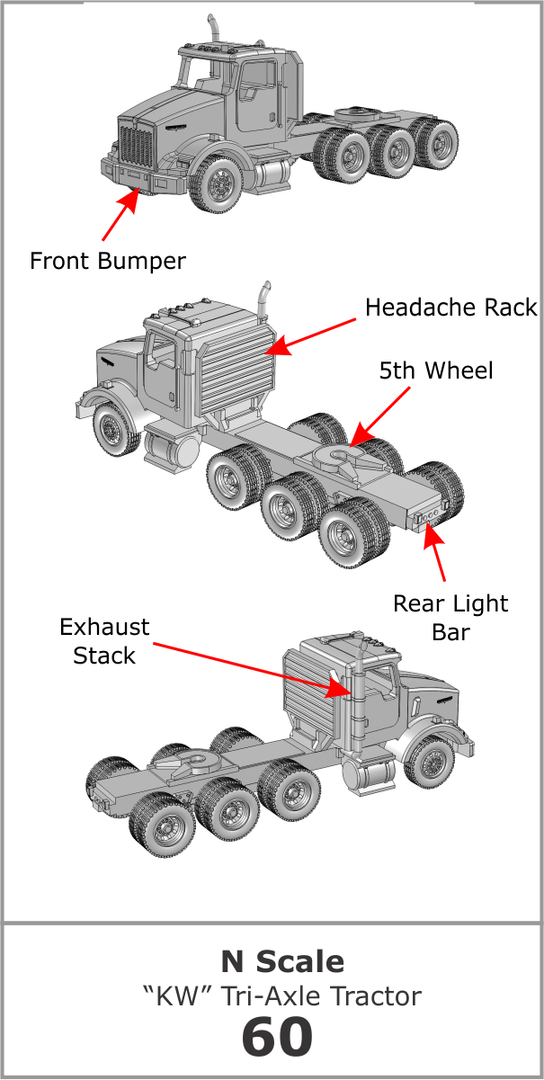 Front Bumper

Headache Rack

5th Wheel

Rear Light Bar

Exhaust Stack

N Scale
“KW” Tri-Axle Tractor
60