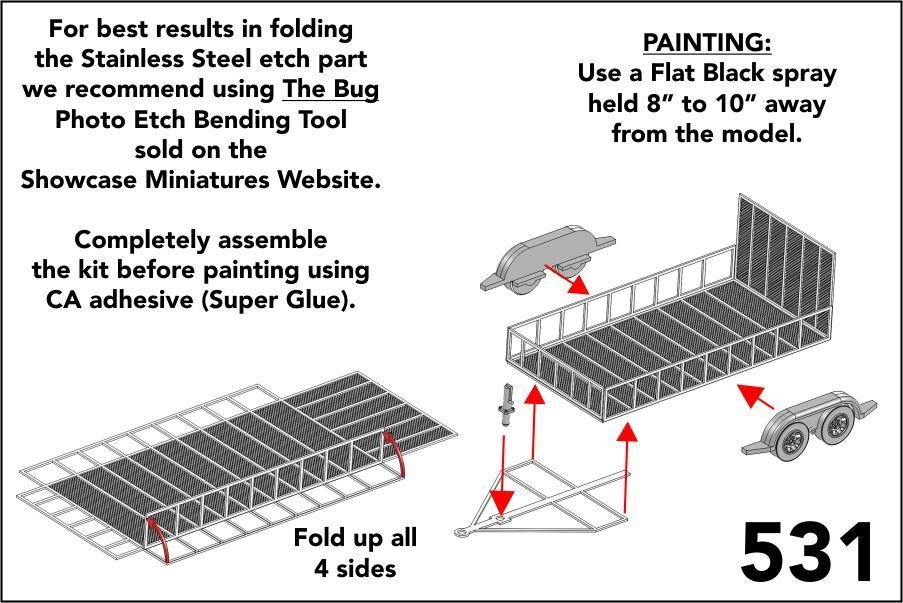 For best results in folding the Stainless Steel etch part we recommend using The Bug Photo Etch Bending Tool sold on the Showcase Miniatures Website.

Completely assemble the kit before painting using CA adhesive (Super Glue).

PAINTING:
Use a Flat Black spray held 8” to 10” away from the model.

Fold up all 4 sides

531