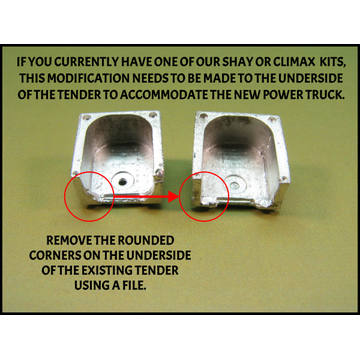 IF YOU CURRENTLY HAVE ONE OF OUR SHAY OR CLIMAX KITS, THIS MODIFICATION NEEDS TO BE MADE TO THE UNDERSIDE OF THE TENDER TO ACCOMMODATE THE NEW POWER TRUCK.

REMOVE THE ROUNDED CORNERS ON THE UNDERSIDE OF THE EXISTING TENDER USING A FILE.