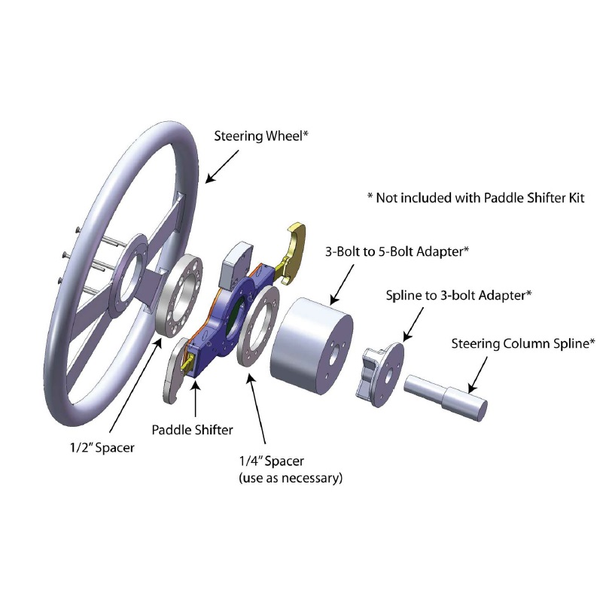 Steering Wheel*

* Not included with Paddle Shifter Kit

3-Bolt to 5-Bolt Adapter*

Spline to 3-bolt Adapter*

Steering Column Spline*

Paddle Shifter

1/2" Spacer

1/4" Spacer
(use as necessary)